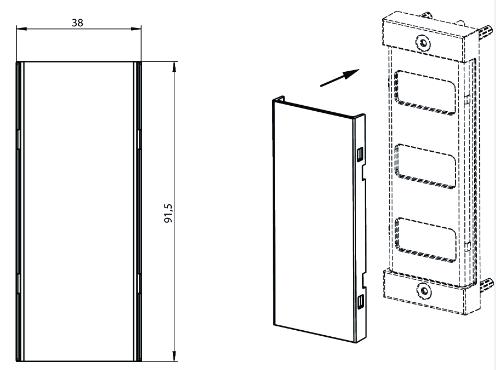 38

91,5